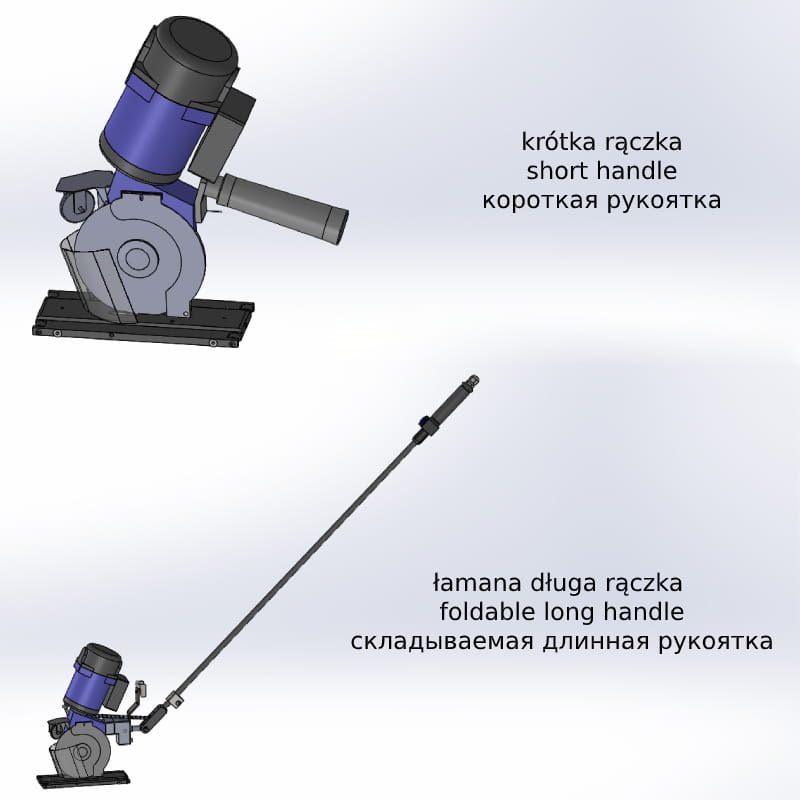 krótka rączka
short handle
короткая рукоятка

łamana długa rączka
foldable long handle
складываемая длинная рукоятка