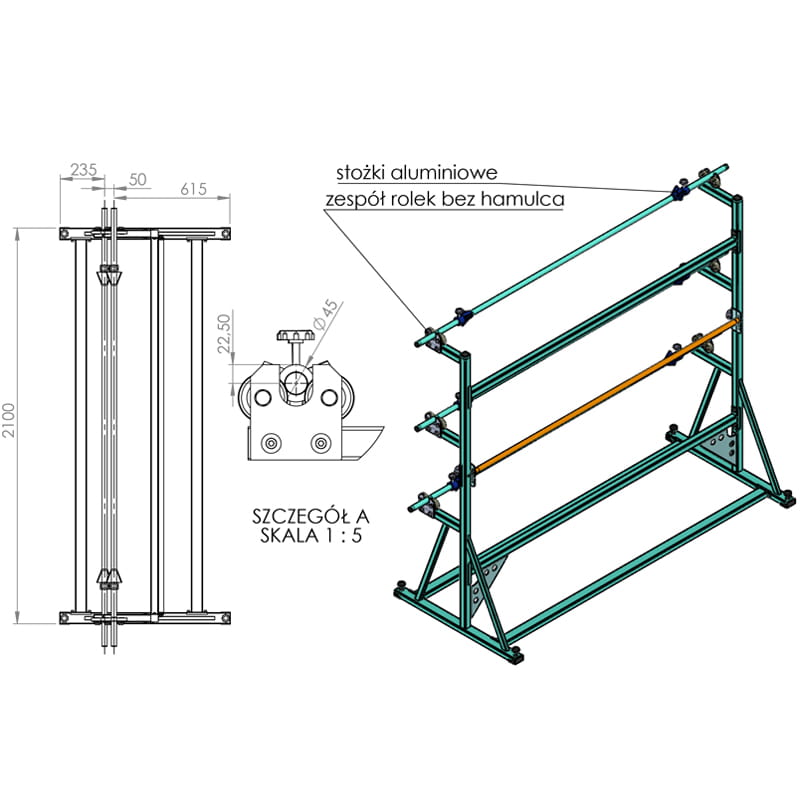 235
50
615
2100
22,50
Ø45
SZCZEGÓŁ A
SKALA 1 : 5
stożki aluminiowe
zespół rolek bez hamulca